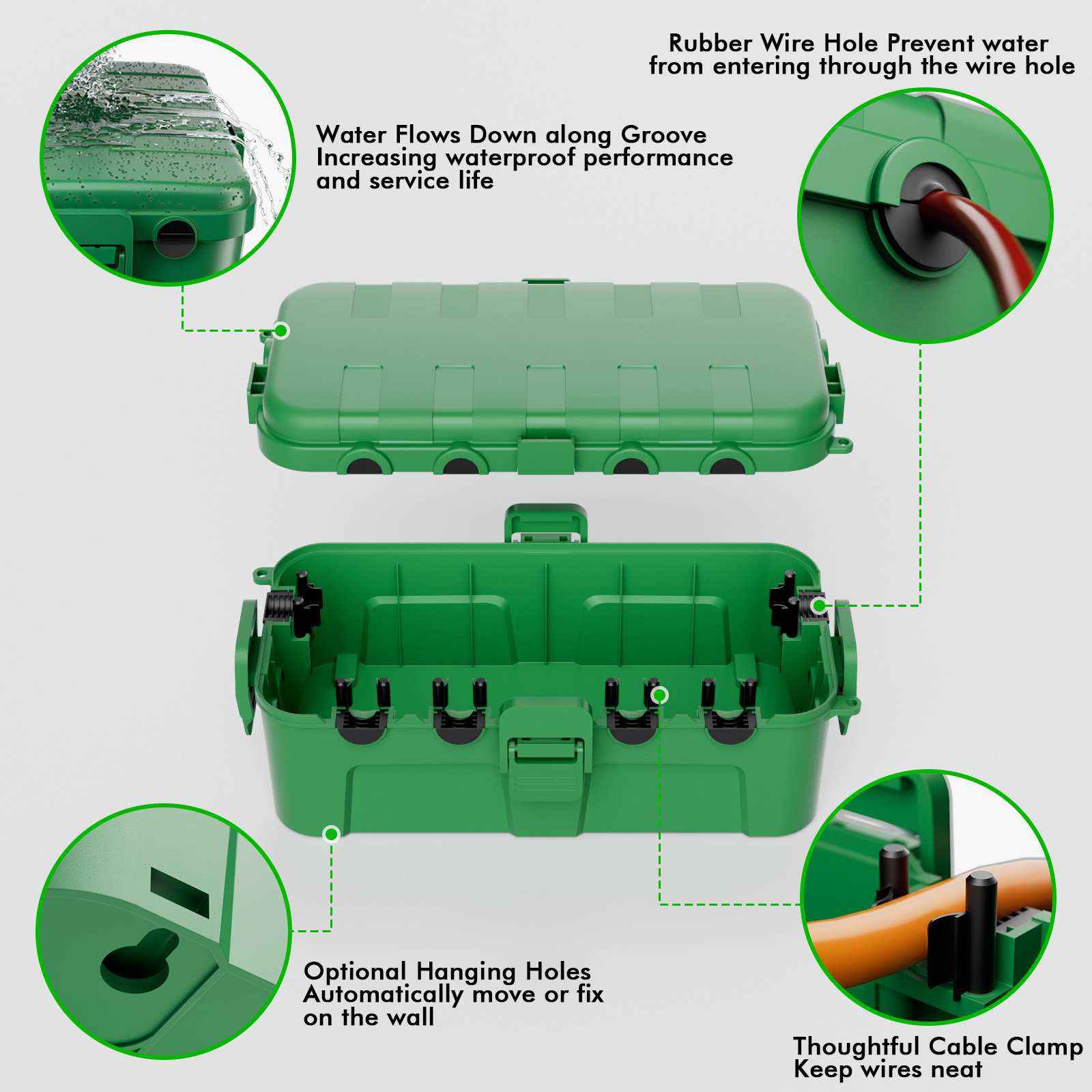 Rubber Wire Hole Prevent water from entering through the wire hole

Water Flows Down along Groove
Increasing waterproof performance and service life

Optional Hanging Holes
Automatically move or fix on the wall

Thoughtful Cable Clamp
Keep wires neat